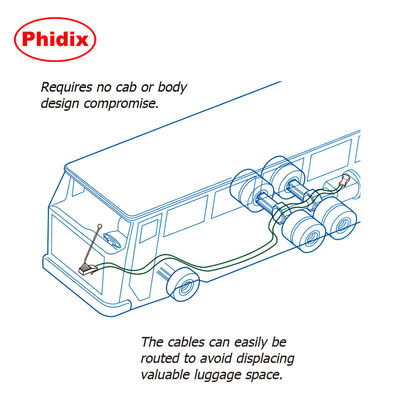 Phidix

Requires no cab or body design compromise.

The cables can easily be routed to avoid displacing valuable luggage space.